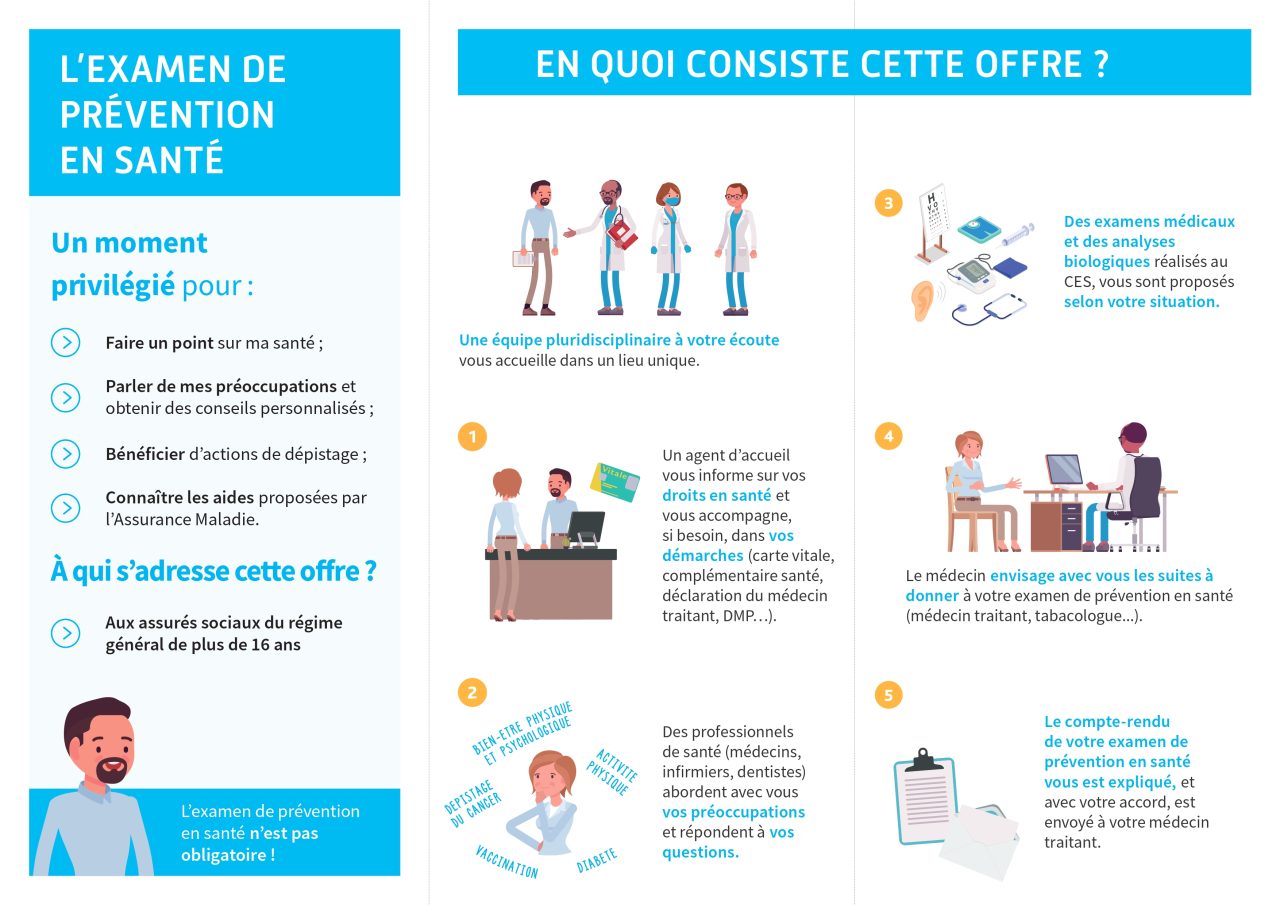 L'EXAMEN DE PRÉVENTION EN SANTÉ

Un moment privilégié pour :

Faire un point sur ma santé ;

Parler de mes préoccupations et obtenir des conseils personnalisés ;

Bénéficier d'actions de dépistage ;

Connaître les aides proposées par l'Assurance Maladie.

À qui s'adresse cette offre ?

Aux assurés sociaux du régime général de plus de 16 ans

L'examen de prévention en santé n'est pas obligatoire !

EN QUOI CONSISTE CETTE OFFRE ?

Une équipe pluridisciplinaire à votre écoute vous accueille dans un lieu unique.

1

Vitale

Un agent d'accueil vous informe sur vos droits en santé et vous accompagne, si besoin, dans vos démarches (carte vitale, complémentaire santé, déclaration du médecin traitant, DMP…).

2

BIEN-ÊTRE PHYSIQUE ET PSYCHOLOGIQUE

ACTIVITÉ PHYSIQUE

DÉPISTAGE DU CANCER

VACCINATION

DIABÈTE

Des professionnels de santé (médecins, infirmiers, dentistes) abordent avec vous vos préoccupations et répondent à vos questions.

3

Des examens médicaux et des analyses biologiques réalisés au CES, vous sont proposés selon votre situation.

4

Le médecin envisage avec vous les suites à donner à votre examen de prévention en santé (médecin traitant, tabacologue...).

5

Le compte-rendu de votre examen de prévention en santé vous est expliqué, et avec votre accord, est envoyé à votre médecin traitant.